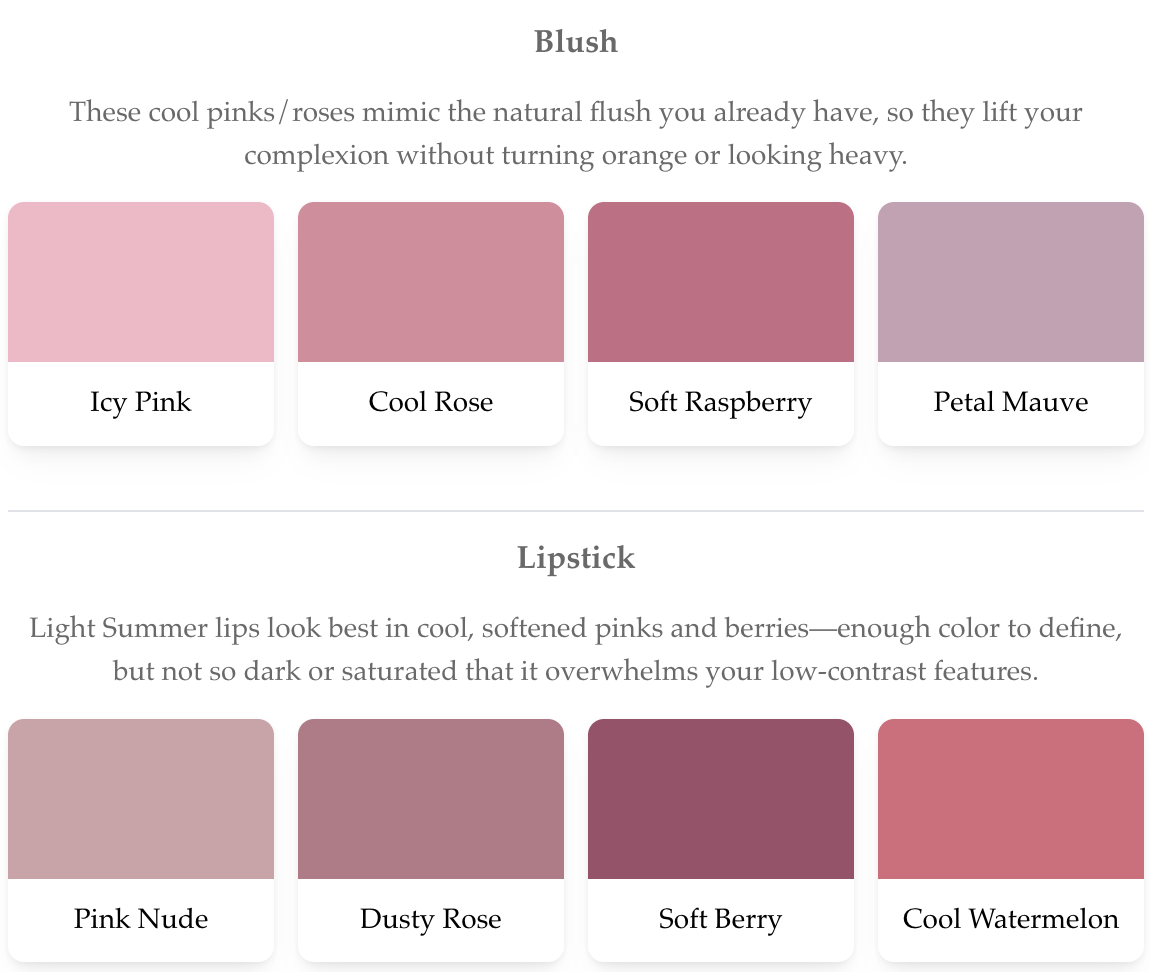 Blush

These cool pinks/roses mimic the natural flush you already have, so they lift your complexion without turning orange or looking heavy.

Icy Pink

Cool Rose

Soft Raspberry

Petal Mauve

Lipstick

Light Summer lips look best in cool, softened pinks and berries—enough color to define, but not so dark or saturated that it overwhelms your low-contrast features.

Pink Nude

Dusty Rose

Soft Berry

Cool Watermelon